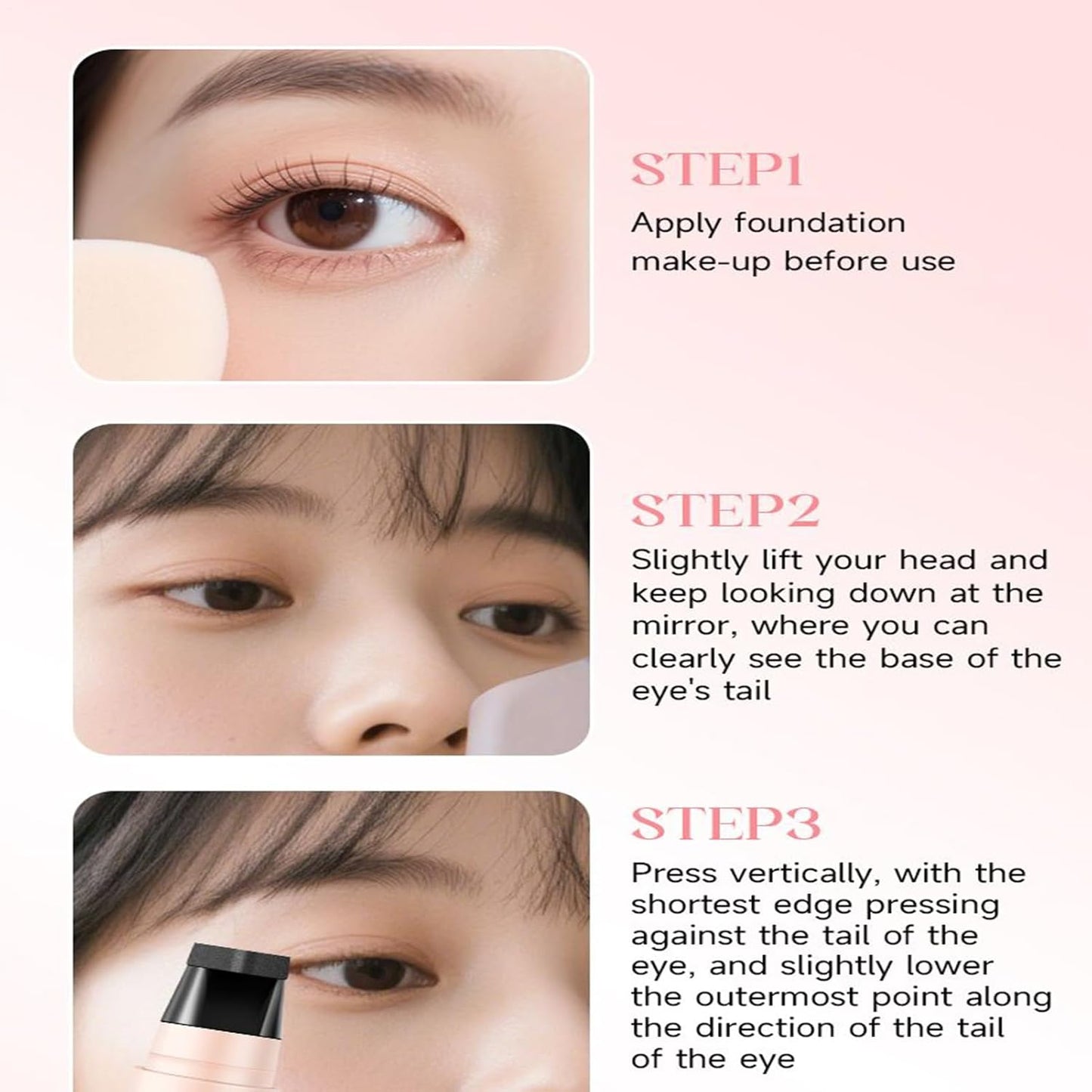 STEP1
Apply foundation make-up before use

STEP2
Slightly lift your head and keep looking down at the mirror, where you can clearly see the base of the eye's tail

STEP3
Press vertically, with the shortest edge pressing against the tail of the eye, and slightly lower the outermost point along the direction of the tail of the eye