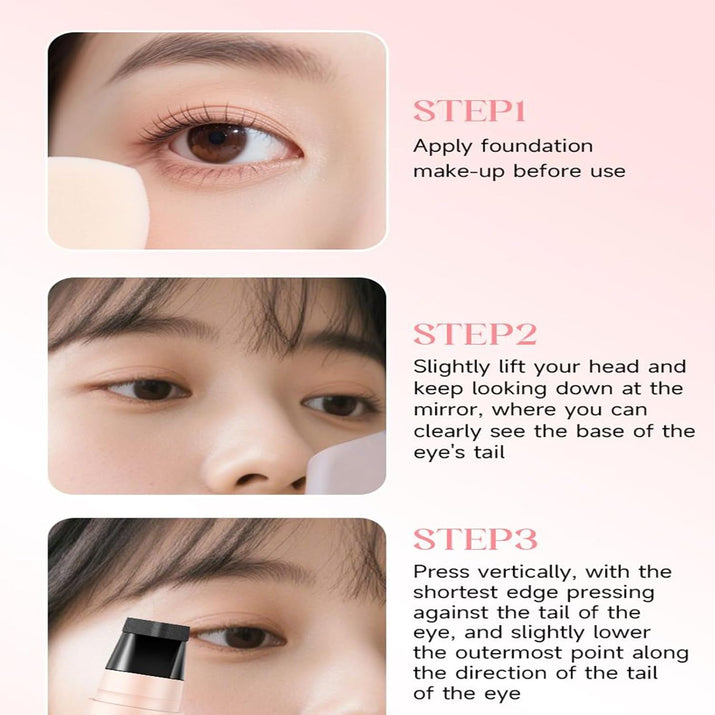 STEP1
Apply foundation make-up before use

STEP2
Slightly lift your head and keep looking down at the mirror, where you can clearly see the base of the eye's tail

STEP3
Press vertically, with the shortest edge pressing against the tail of the eye, and slightly lower the outermost point along the direction of the tail of the eye